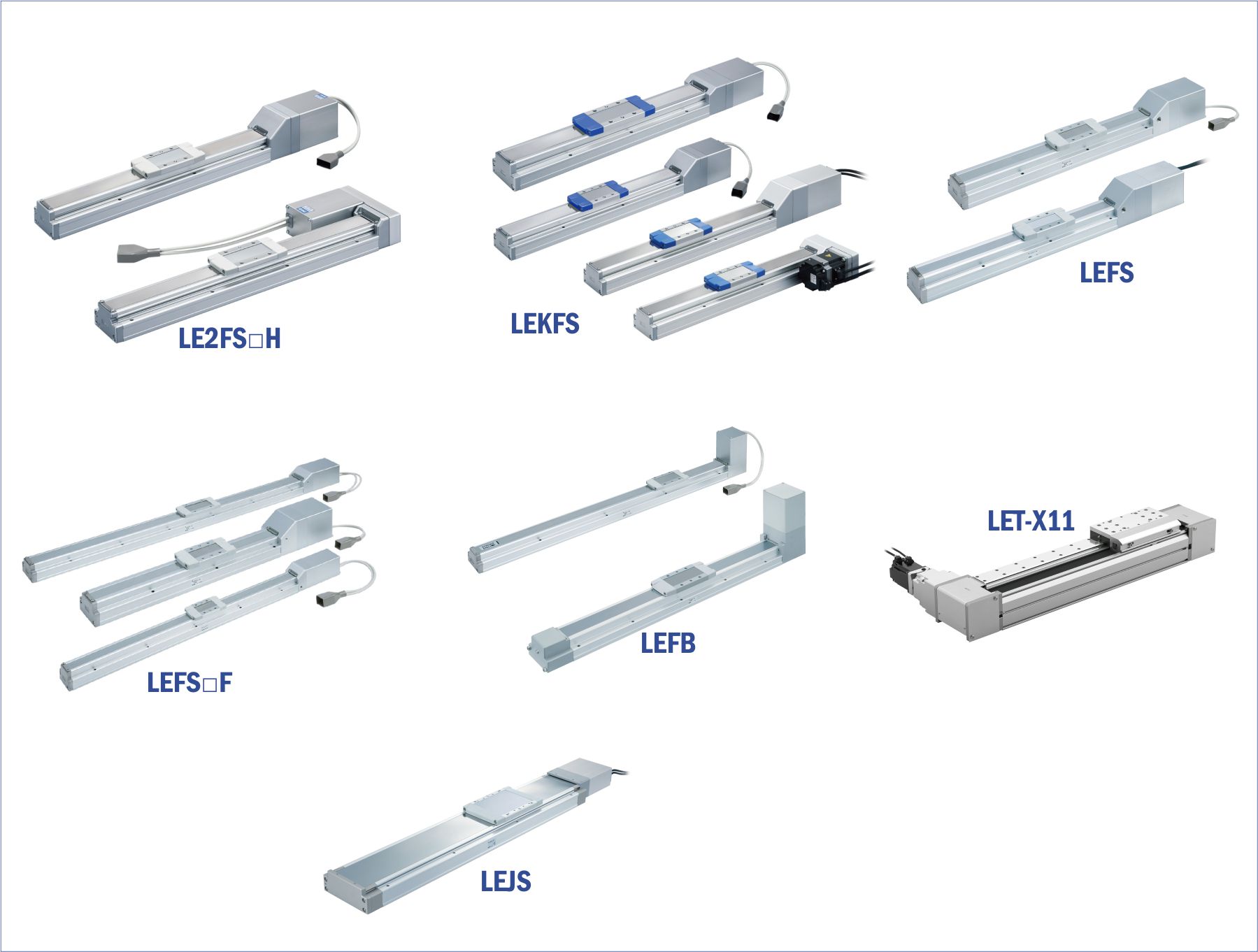 LE2FS□H

LEKFS

LEFS

LEFS□F

LEFB

LET-X11

LEJS